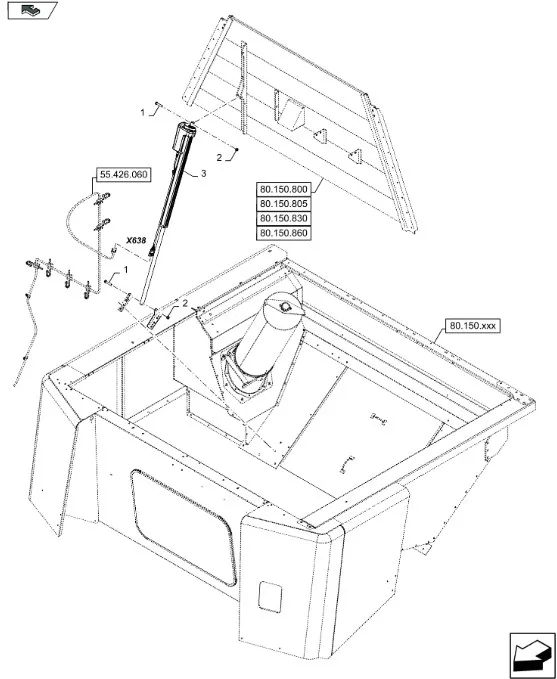 1

2

3

55.426.060

80.150.800
80.150.805
80.150.830
80.150.860

X638

1

2

80.150.xxx