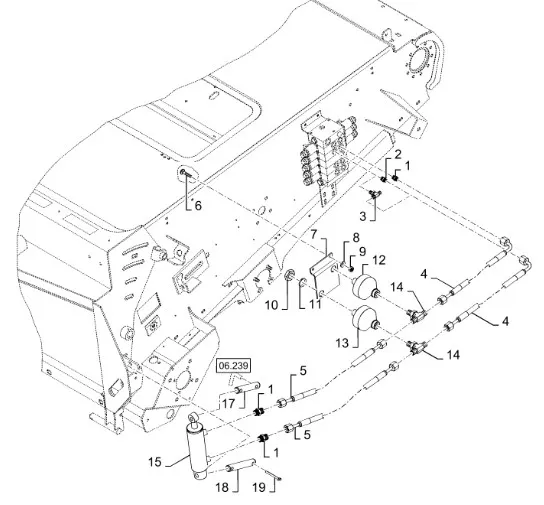 2
1
6
3
7
8
9
12
4
14
10
11
4
13
14
06.239
5
17
1
5
1
15
18
19