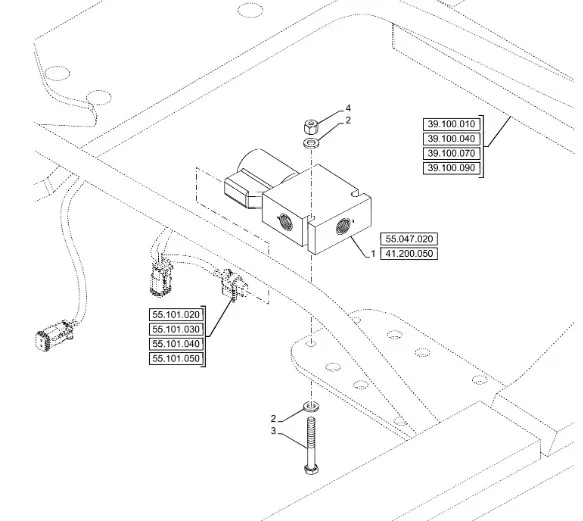 4
2
39.100.010
39.100.040
39.100.070
39.100.090
55.047.020
1 41.200.050
55.101.020
55.101.030
55.101.040
55.101.050
2
3